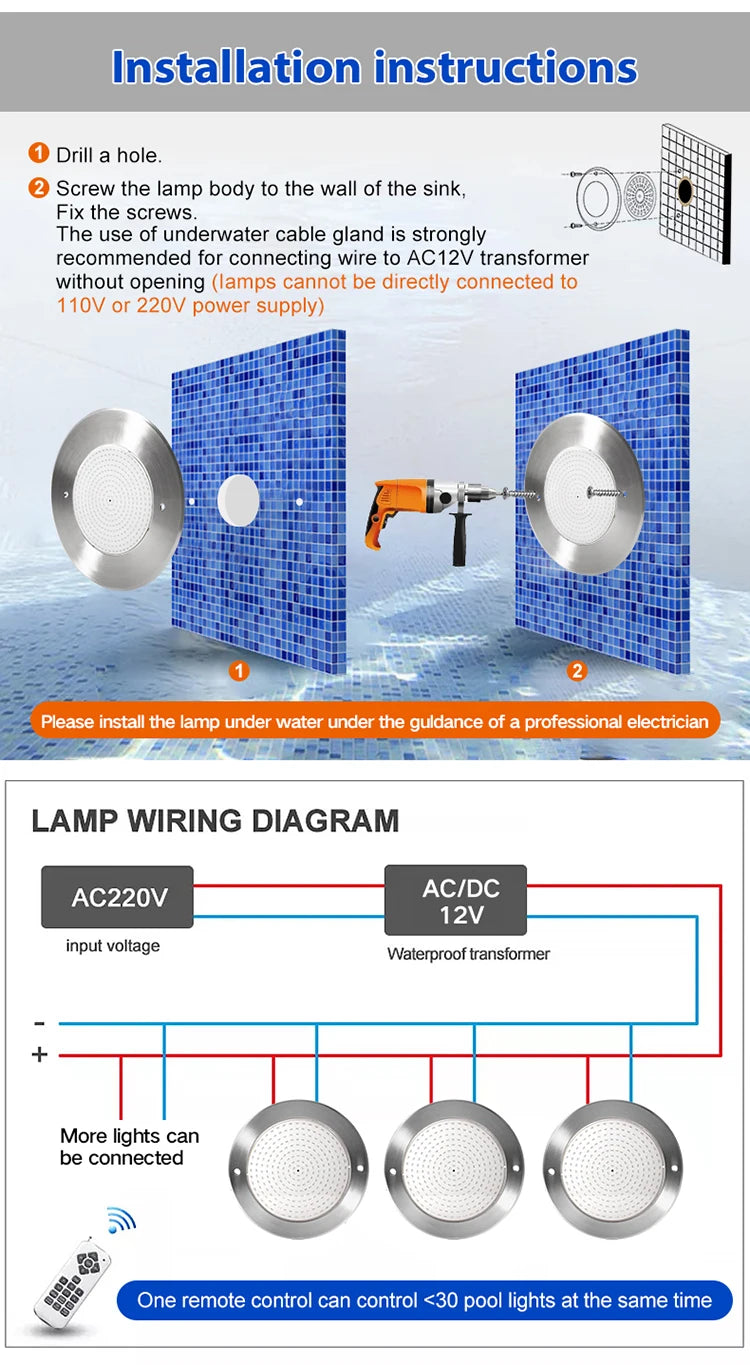 Installation instructions

1 Drill a hole.

2 Screw the lamp body to the wall of the sink, Fix the screws. The use of underwater cable gland is strongly recommended for connecting wire to AC12V transformer without opening (lamps cannot be directly connected to 110V or 220V power supply)

1

2

Please install the lamp under water under the guldance of a professional electrician

LAMP WIRING DIAGRAM

AC220V

input voltage

AC/DC 12V

Waterproof transformer

-

+

More lights can be connected

One remote control can control <30 pool lights at the same time