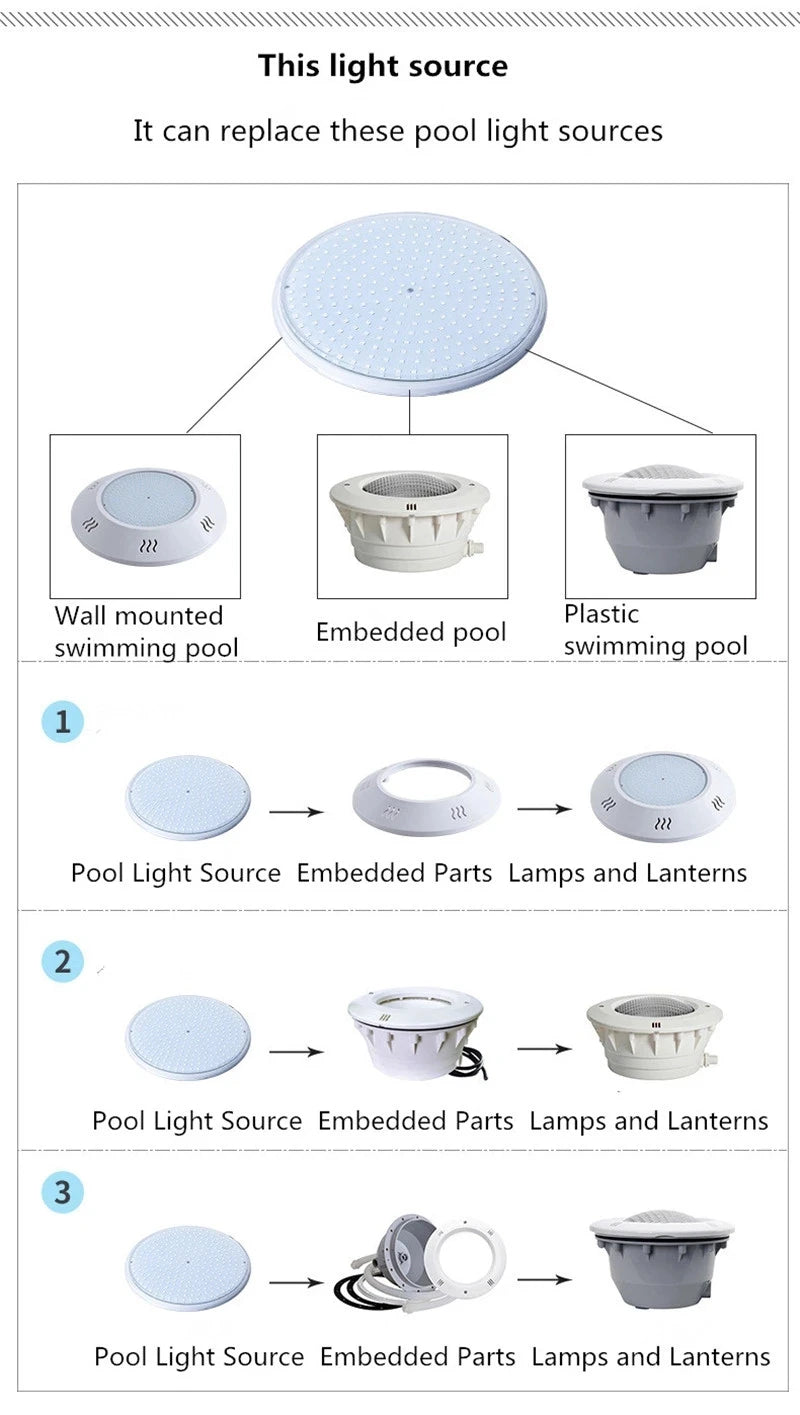 This light source

It can replace these pool light sources

Wall mounted swimming pool

Embedded pool

Plastic swimming pool

1

Pool Light Source Embedded Parts Lamps and Lanterns

2

Pool Light Source Embedded Parts Lamps and Lanterns

3

Pool Light Source Embedded Parts Lamps and Lanterns