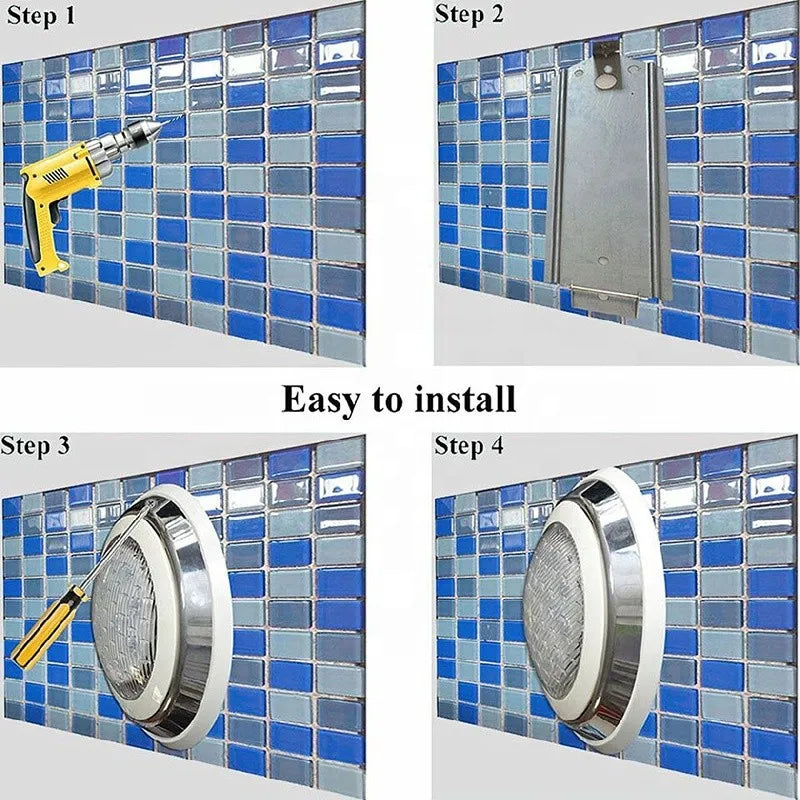 Step 1

Step 2

Easy to install

Step 3

Step 4