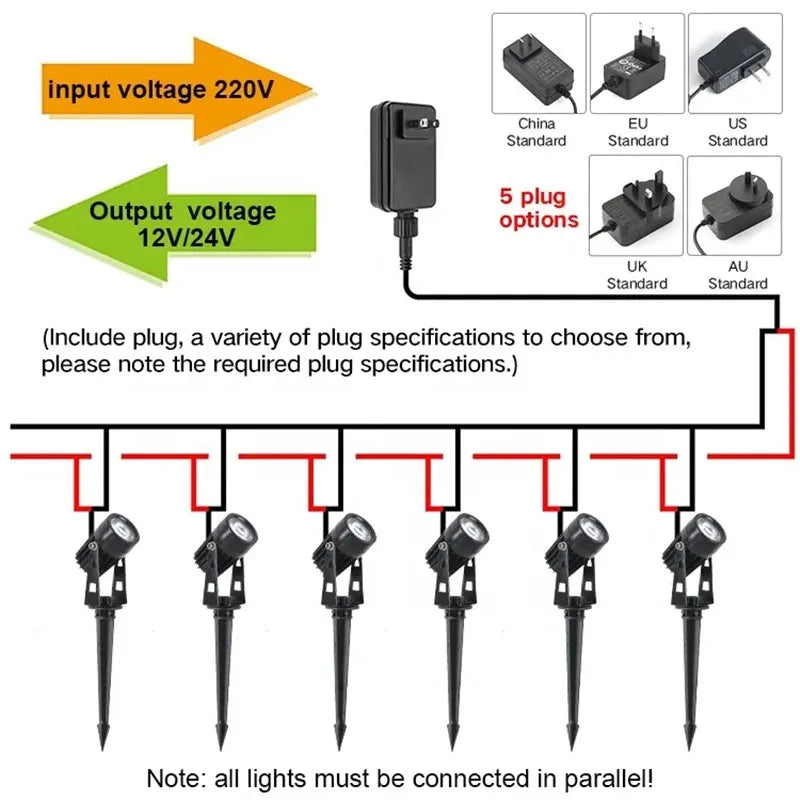 input voltage 220V

Output voltage 12V/24V

China Standard

EU Standard

US Standard

5 plug options

UK Standard

AU Standard

(Include plug, a variety of plug specifications to choose from, please note the required plug specifications.)

Note: all lights must be connected in parallel!