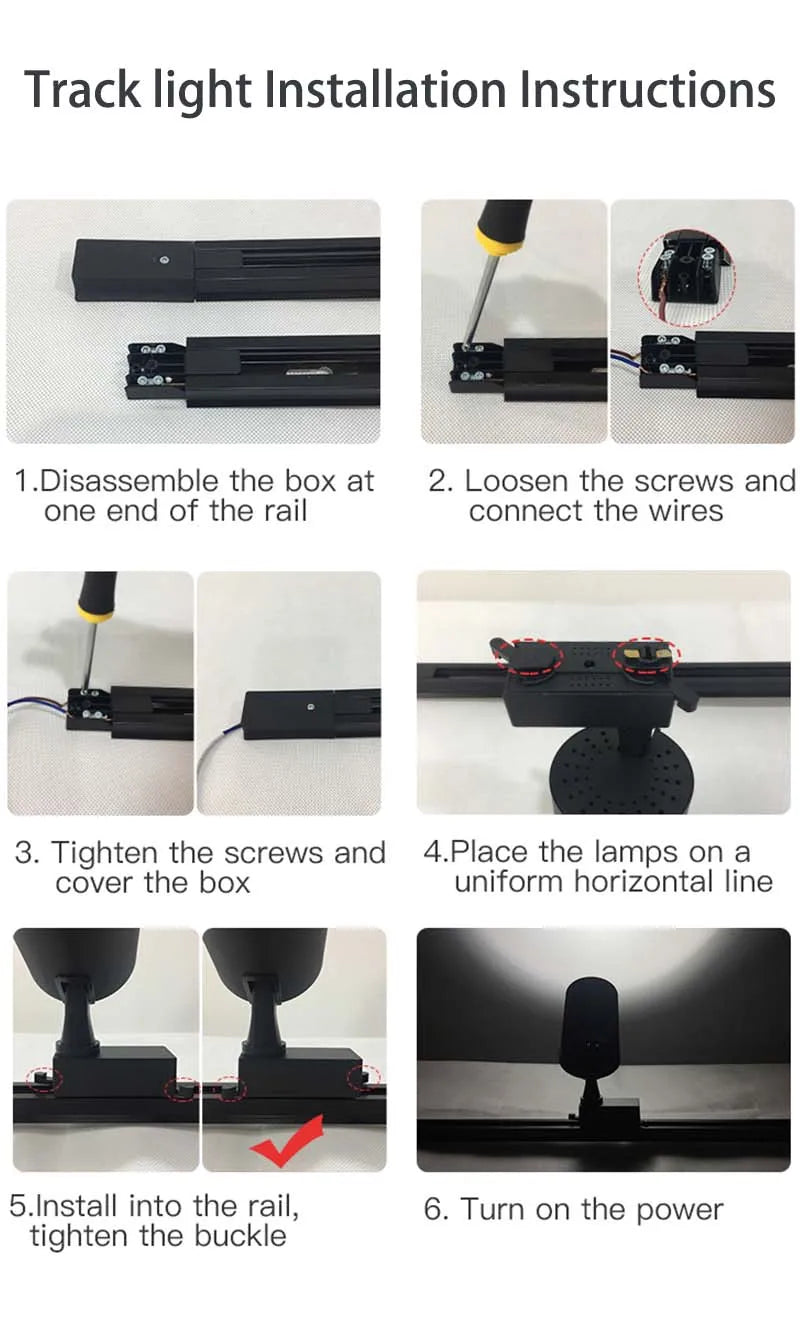 Track light Installation Instructions

1.Disassemble the box at one end of the rail

2. Loosen the screws and connect the wires

3. Tighten the screws and cover the box

4.Place the lamps on a uniform horizontal line

5.Install into the rail, tighten the buckle

6. Turn on the power