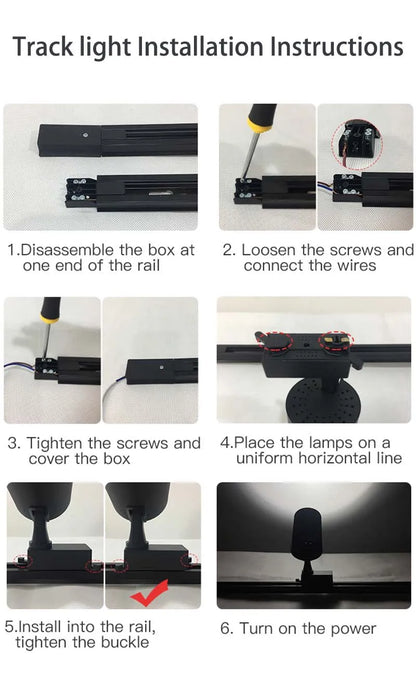 Track light Installation Instructions

1.Disassemble the box at one end of the rail

2. Loosen the screws and connect the wires

3. Tighten the screws and cover the box

4.Place the lamps on a uniform horizontal line

5.Install into the rail, tighten the buckle

6. Turn on the power