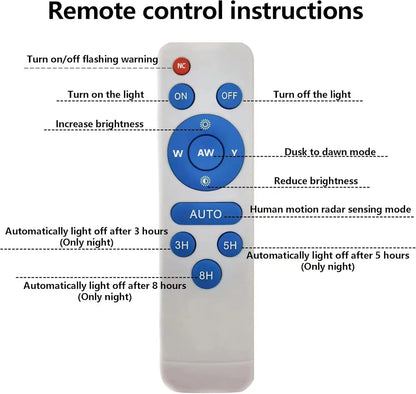 Remote control instructions

Turn on/off flashing warning

NC

Turn on the light

ON

OFF

Turn off the light

Increase brightness

W

AW

Y

Dusk to dawn mode

Reduce brightness

AUTO

Human motion radar sensing mode

Automatically light off after 3 hours (Only night)

3H

5H

Automatically light off after 5 hours (Only night)

8H

Automatically light off after 8 hours (Only night)