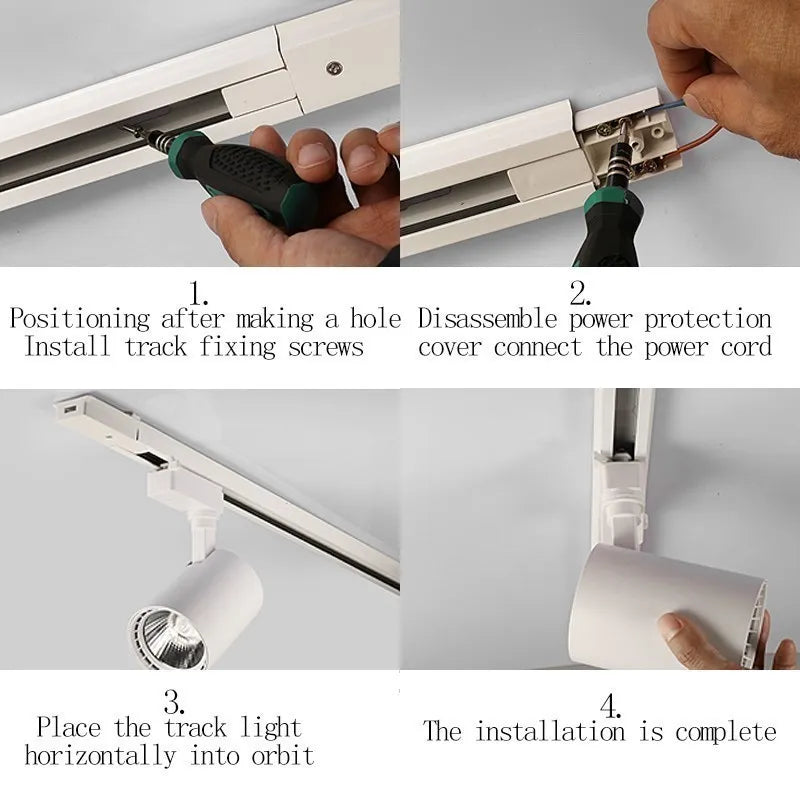 1.
Positioning after making a hole
Install track fixing screws

2.
Disassemble power protection
cover connect the power cord

3.
Place the track light
horizontally into orbit

4.
The installation is complete