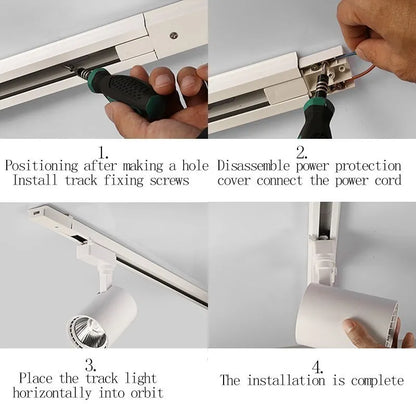 1.
Positioning after making a hole
Install track fixing screws

2.
Disassemble power protection
cover connect the power cord

3.
Place the track light
horizontally into orbit

4.
The installation is complete