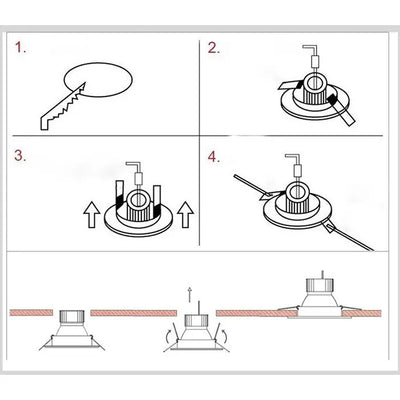 1.

2.

3.

4.