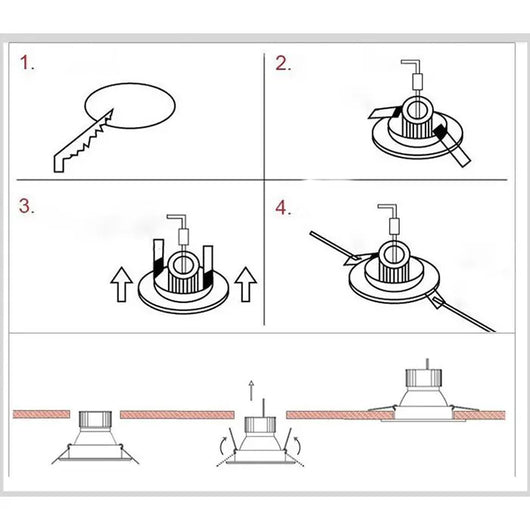 1.

2.

3.

4.