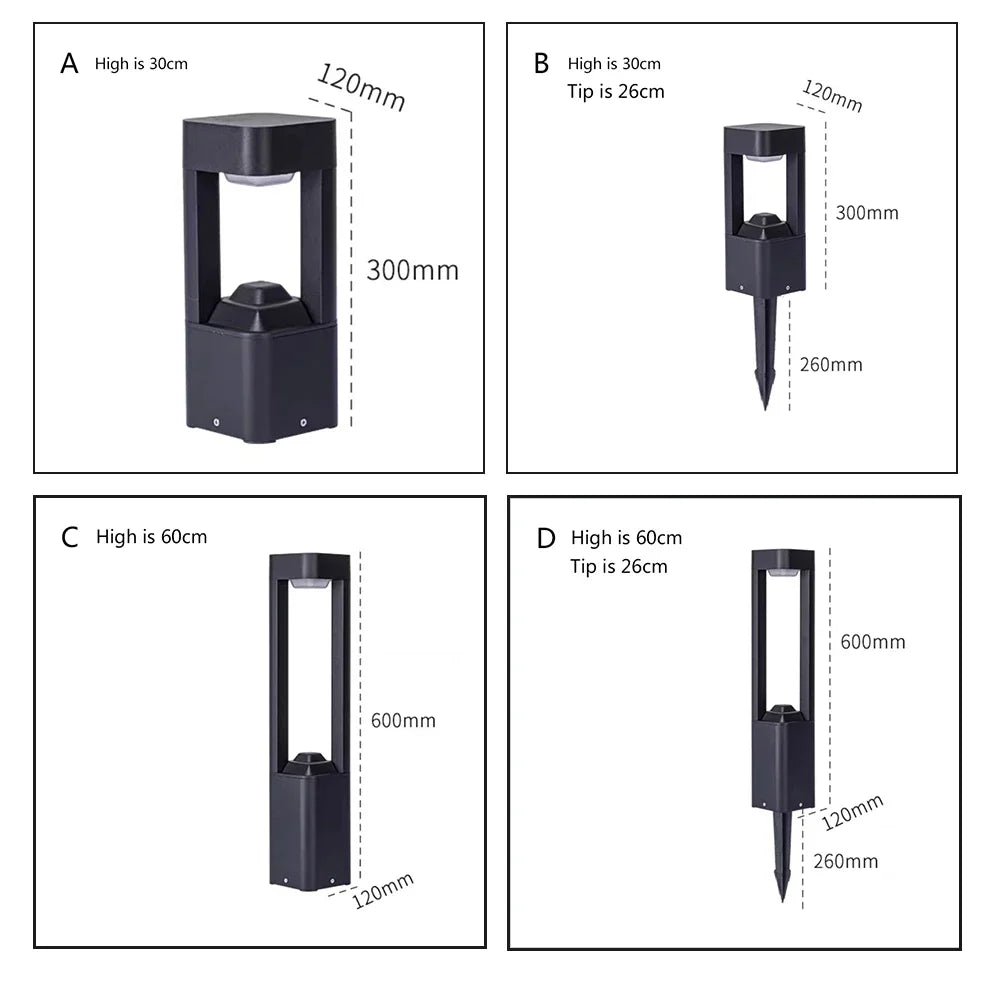 A High is 30cm

120mm

300mm

B High is 30cm
Tip is 26cm

120mm

300mm

260mm

C High is 60cm

600mm

120mm

D High is 60cm
Tip is 26cm

600mm

120mm

260mm