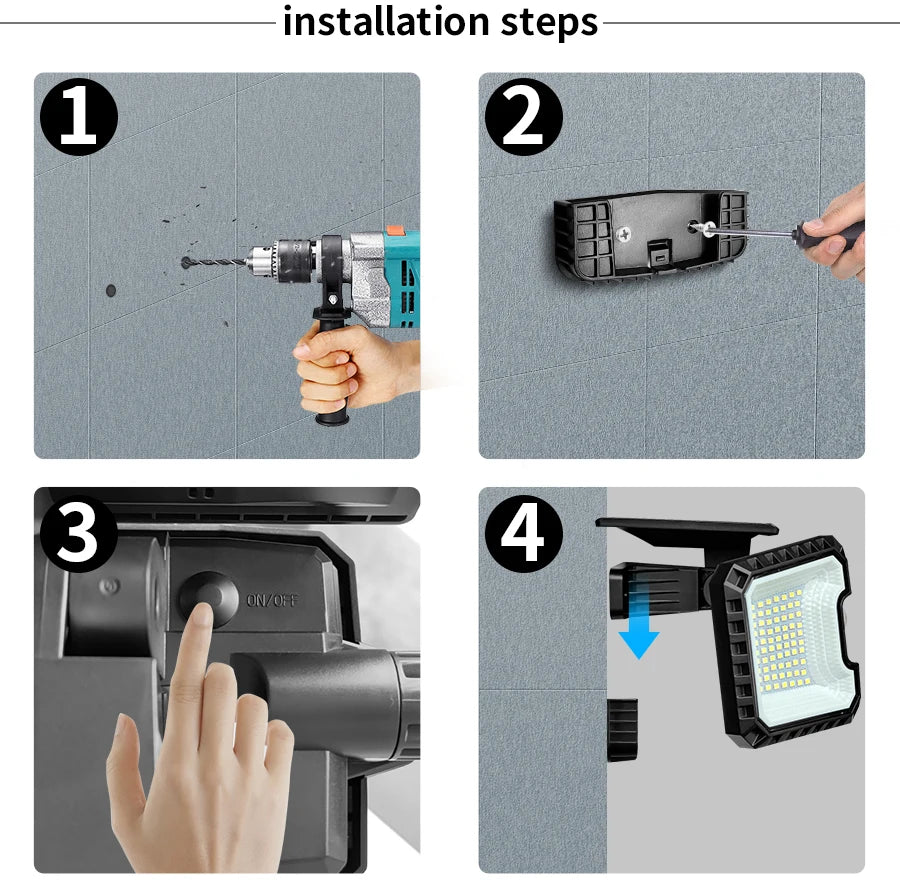 installation steps

1

2

3

ON/OFF

4