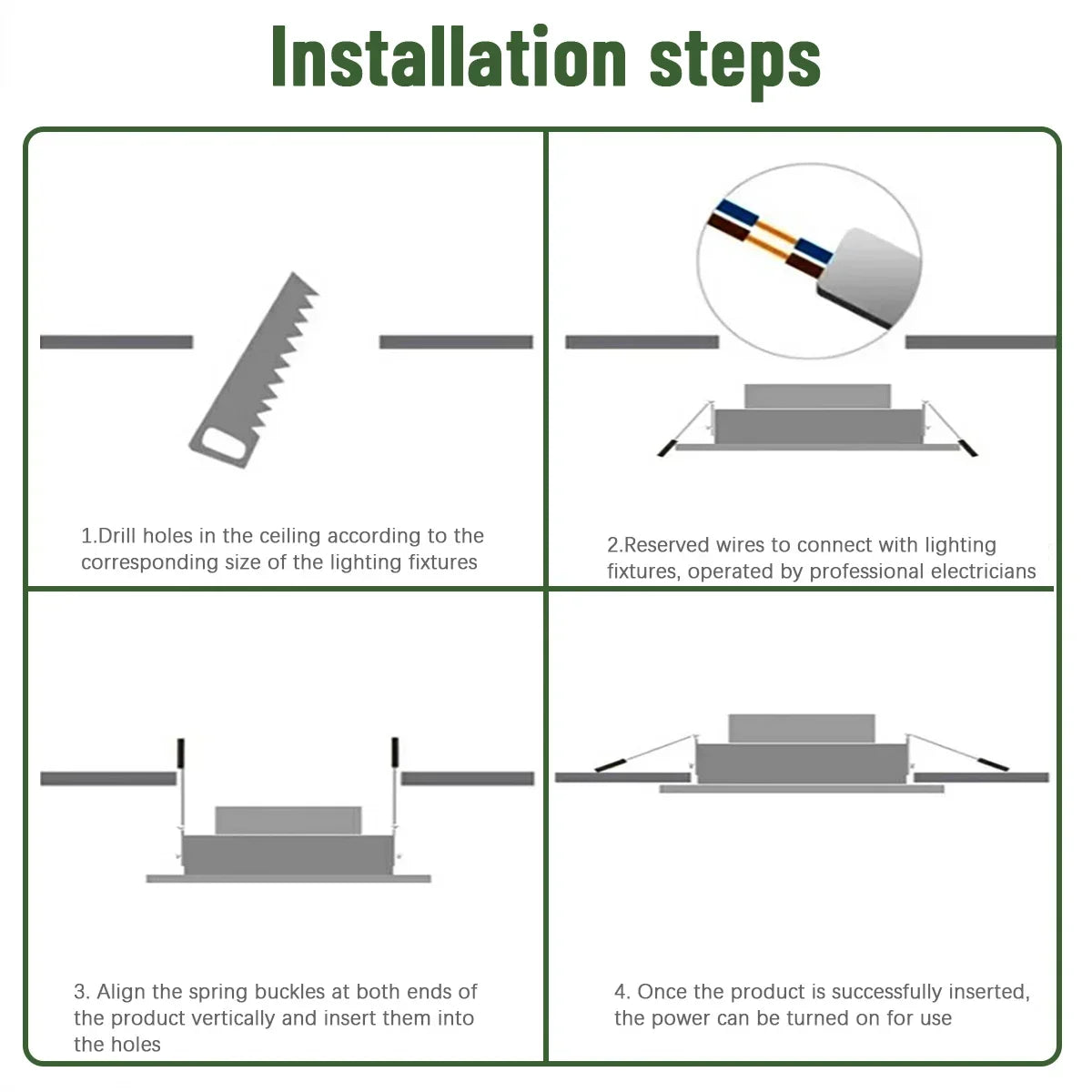 Installation steps

1.Drill holes in the ceiling according to the corresponding size of the lighting fixtures

2.Reserved wires to connect with lighting fixtures, operated by professional electricians

3. Align the spring buckles at both ends of the product vertically and insert them into the holes

4. Once the product is successfully inserted, the power can be turned on for use