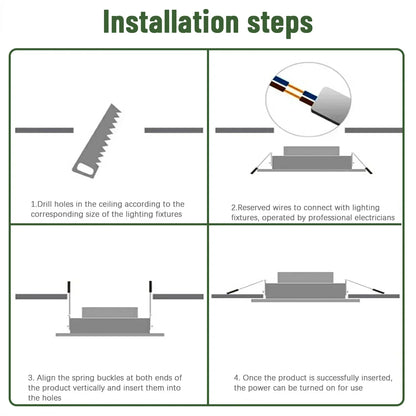 Installation steps

1.Drill holes in the ceiling according to the corresponding size of the lighting fixtures

2.Reserved wires to connect with lighting fixtures, operated by professional electricians

3. Align the spring buckles at both ends of the product vertically and insert them into the holes

4. Once the product is successfully inserted, the power can be turned on for use