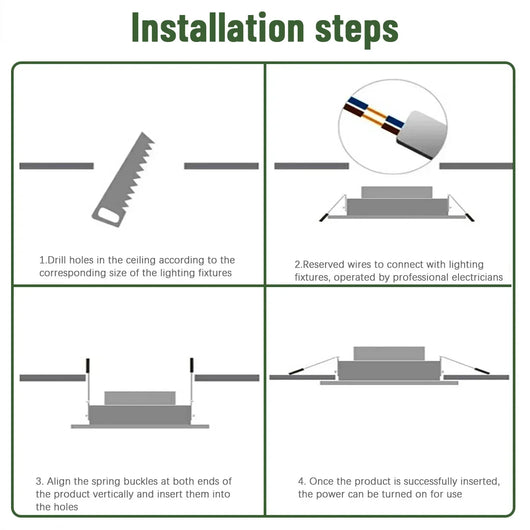 Installation steps

1.Drill holes in the ceiling according to the corresponding size of the lighting fixtures

2.Reserved wires to connect with lighting fixtures, operated by professional electricians

3. Align the spring buckles at both ends of the product vertically and insert them into the holes

4. Once the product is successfully inserted, the power can be turned on for use