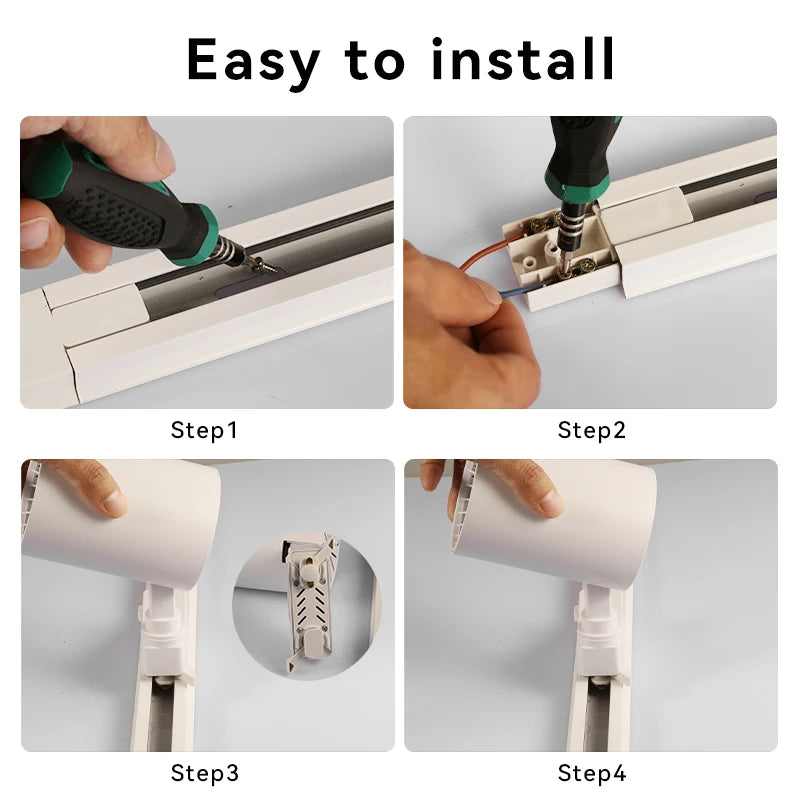 Easy to install

Step1

Step2

Step3

Step4