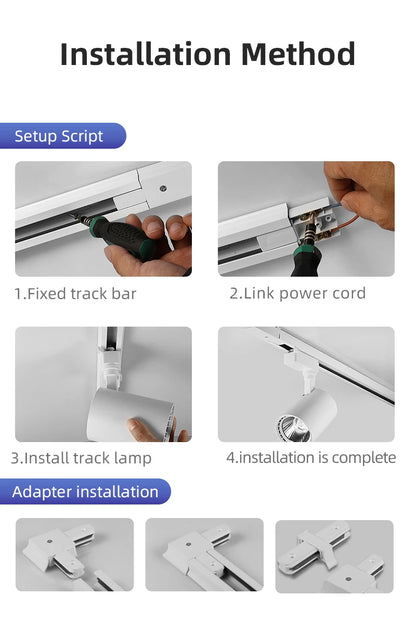 Installation Method

Setup Script

1.Fixed track bar

2.Link power cord

3.Install track lamp

4.installation is complete

Adapter installation